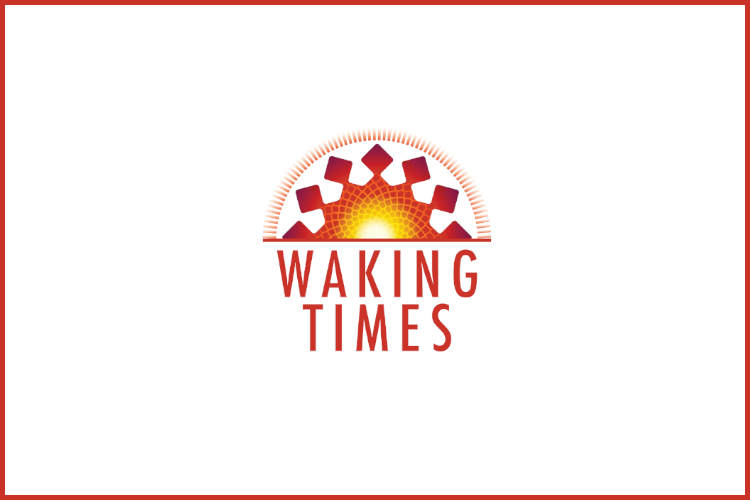 WAKING
TIMES